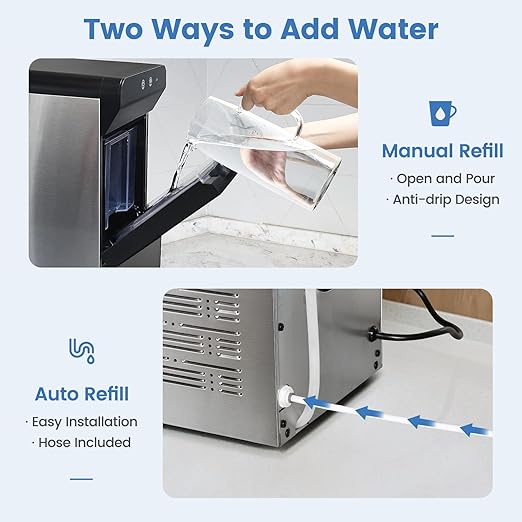 Two Ways to Add Water

Manual Refill

· Open and Pour
· Anti-drip Design

Auto Refill

· Easy Installation
· Hose Included