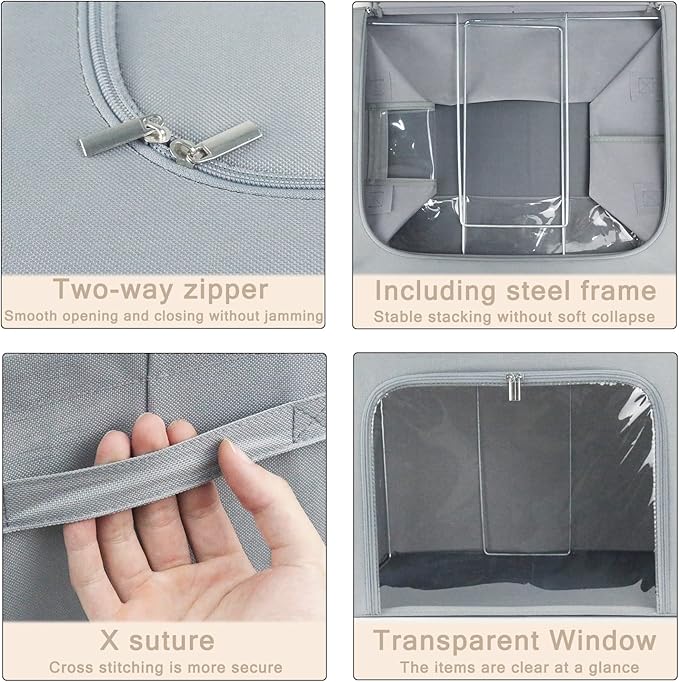 Two-way zipper
Smooth opening and closing without jamming

Including steel frame
Stable stacking without soft collapse

X suture
Cross stitching is more secure

Transparent Window
The items are clear at a glance