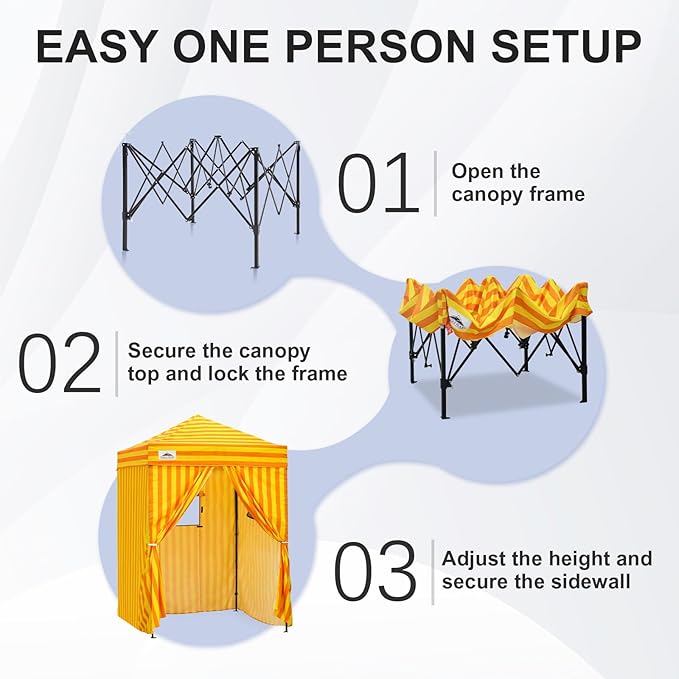 EASY ONE PERSON SETUP

01 Open the canopy frame

02 Secure the canopy top and lock the frame

03 Adjust the height and secure the sidewall