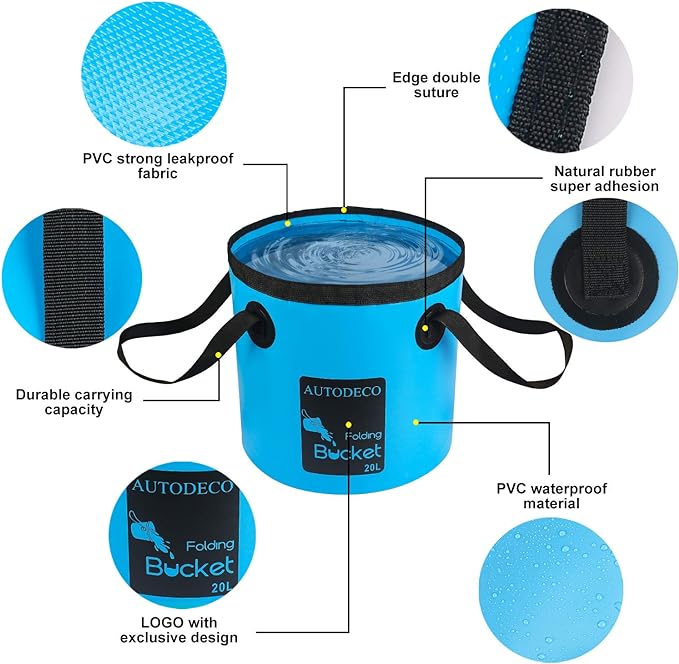 Edge double suture

PVC strong leakproof fabric

Natural rubber super adhesion

Durable carrying capacity

AUTODECO

Folding

Bucket

20L

PVC waterproof material

AUTODECO

Folding

Bucket

20L

LOGO with exclusive design