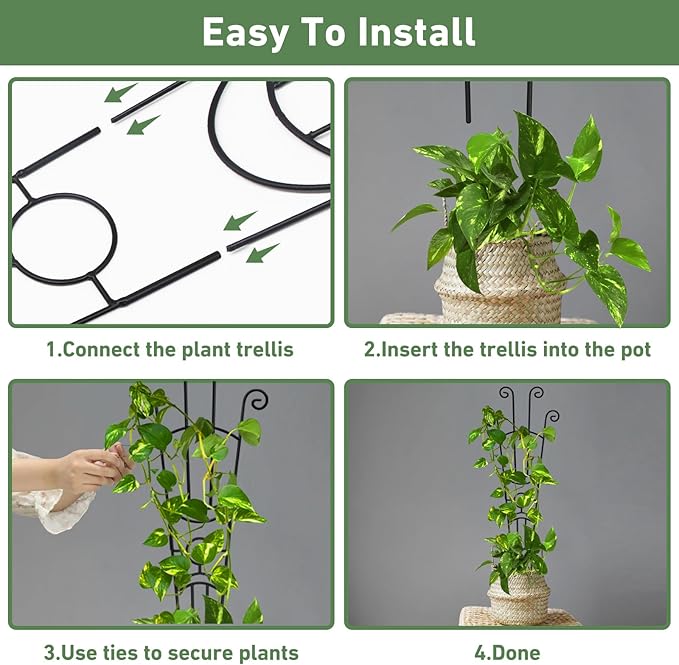 Easy To Install

1.Connect the plant trellis

2.Insert the trellis into the pot

3.Use ties to secure plants

4.Done