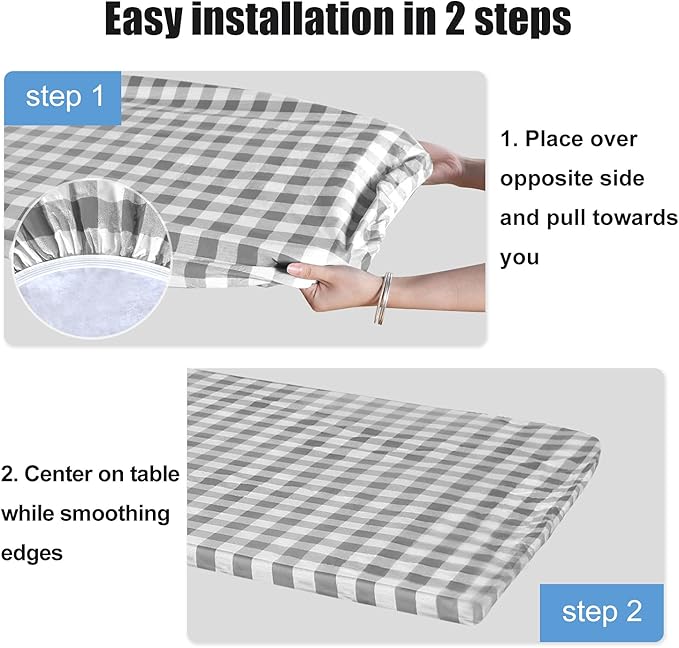 Easy installation in 2 steps

step 1

1. Place over opposite side and pull towards you

2. Center on table while smoothing edges

step 2