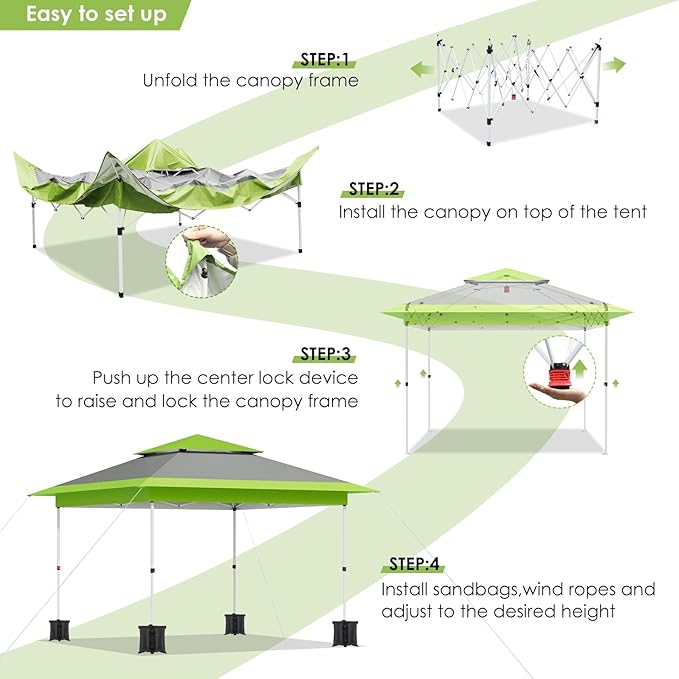 Easy to set up

STEP:1
Unfold the canopy frame

STEP:2
Install the canopy on top of the tent

STEP:3
Push up the center lock device to raise and lock the canopy frame

STEP:4
Install sandbags,wind ropes and adjust to the desired height