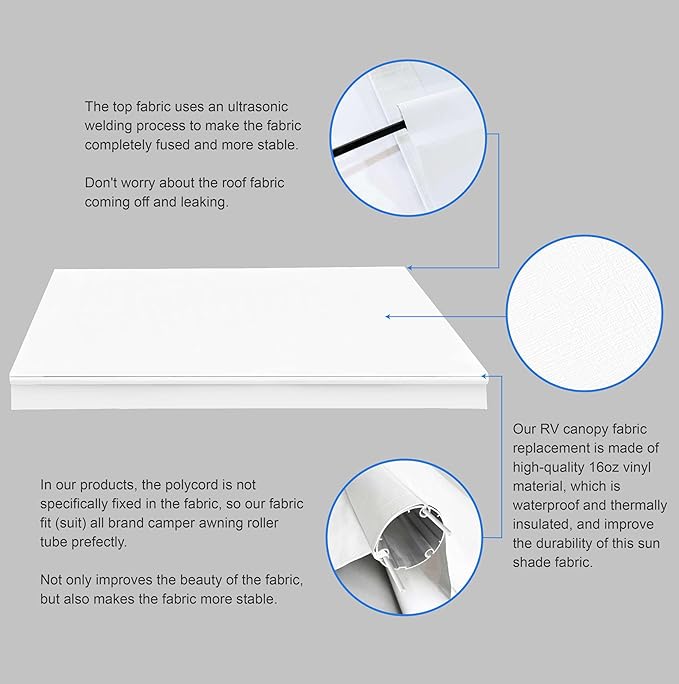 The top fabric uses an ultrasonic welding process to make the fabric completely fused and more stable.

Don't worry about the roof fabric coming off and leaking.

Our RV canopy fabric replacement is made of high-quality 16oz vinyl material, which is waterproof and thermally insulated, and improve the durability of this sun shade fabric.

In our products, the polycord is not specifically fixed in the fabric, so our fabric fit (suit) all brand camper awning roller tube prefectly.

Not only improves the beauty of the fabric, but also makes the fabric more stable.