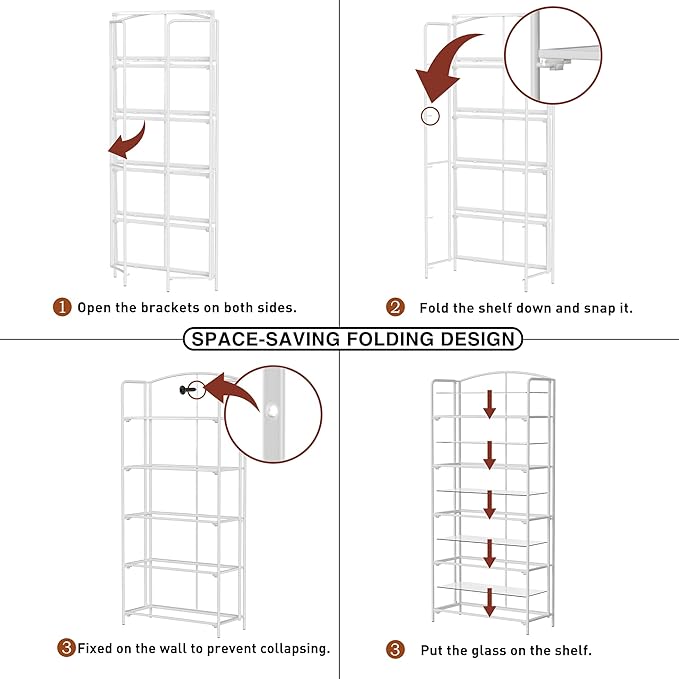 1 Open the brackets on both sides.

2 Fold the shelf down and snap it.

SPACE-SAVING FOLDING DESIGN

3 Fixed on the wall to prevent collapsing.

3 Put the glass on the shelf.