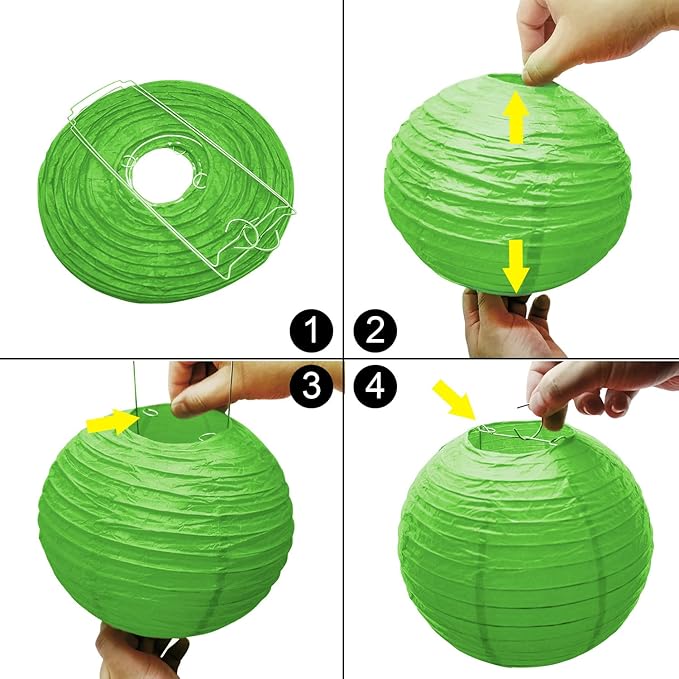 1
2
3
4