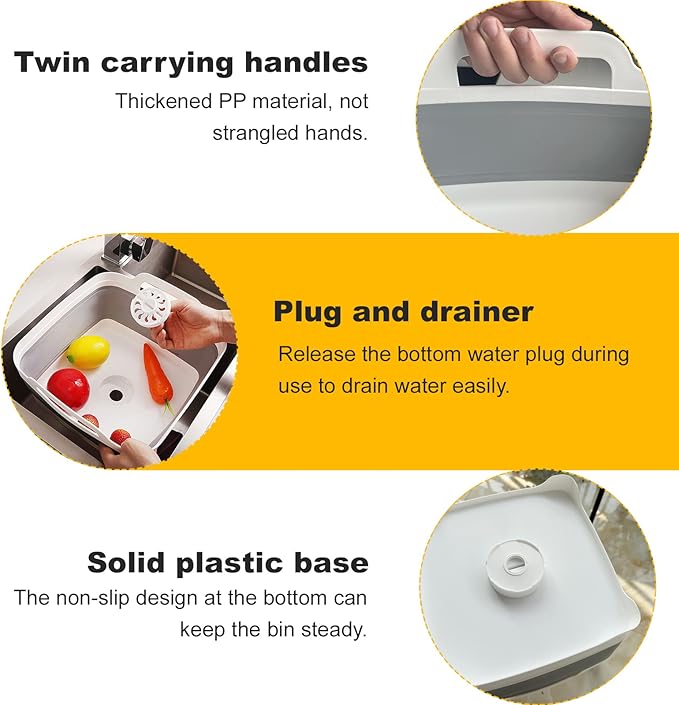 Twin carrying handles
Thickened PP material, not strangled hands.

Plug and drainer
Release the bottom water plug during use to drain water easily.

Solid plastic base
The non-slip design at the bottom can keep the bin steady.