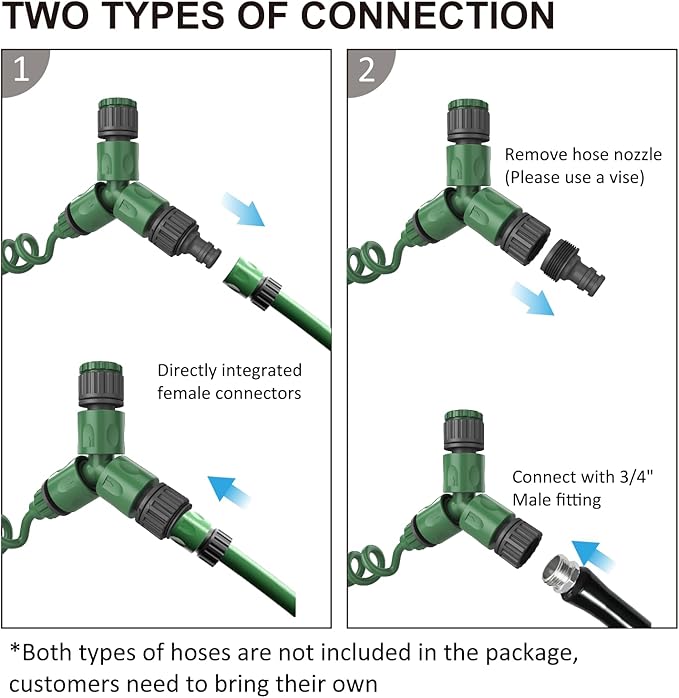 TWO TYPES OF CONNECTION

1

Directly integrated female connectors

2

Remove hose nozzle (Please use a vise)

Connect with 3/4" Male fitting

*Both types of hoses are not included in the package, customers need to bring their own