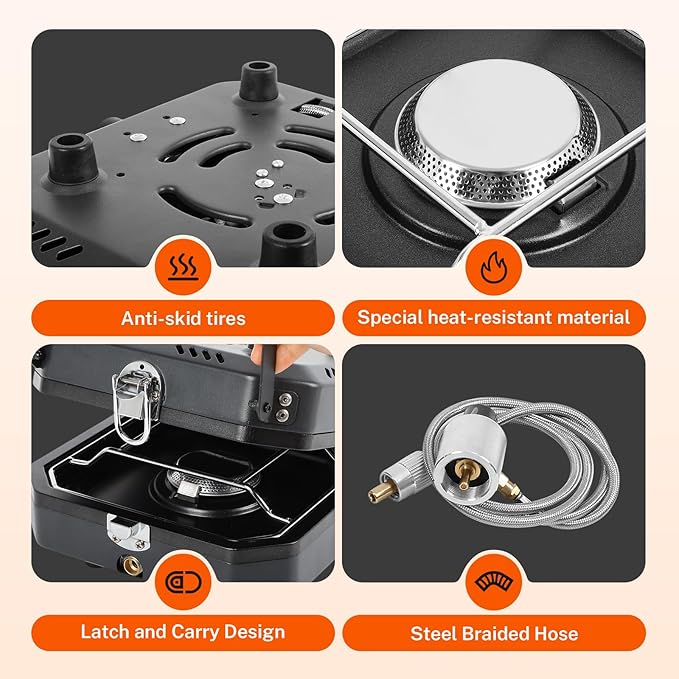 Anti-skid tires

Special heat-resistant material

Latch and Carry Design

Steel Braided Hose