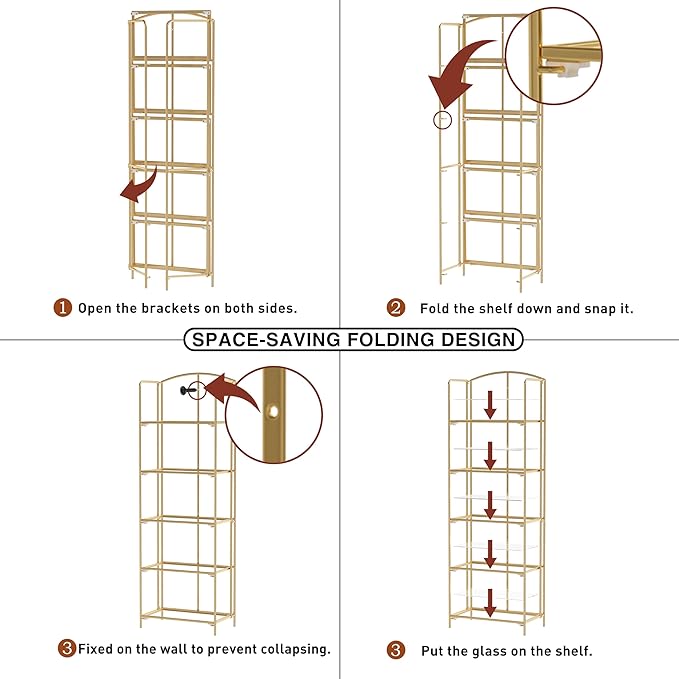 1 Open the brackets on both sides.

2 Fold the shelf down and snap it.

SPACE-SAVING FOLDING DESIGN

3 Fixed on the wall to prevent collapsing.

3 Put the glass on the shelf.