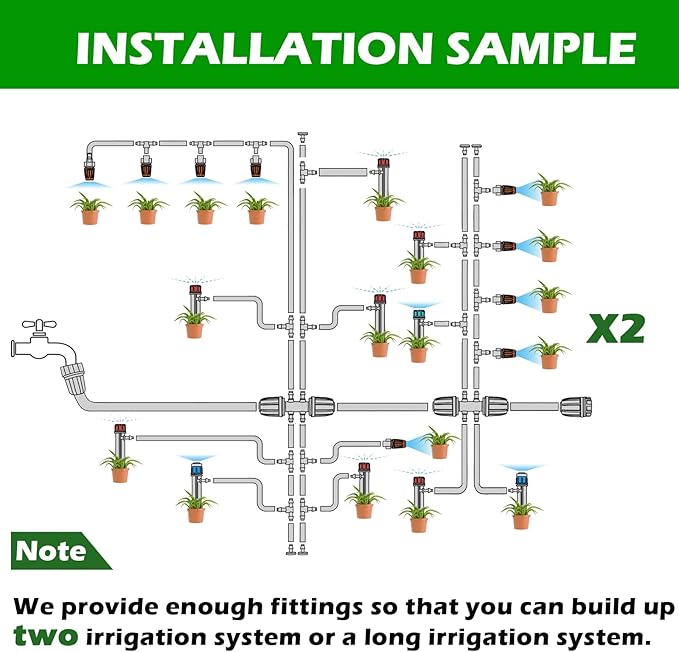 INSTALLATION SAMPLE

X2

Note

We provide enough fittings so that you can build up two irrigation system or a long irrigation system.