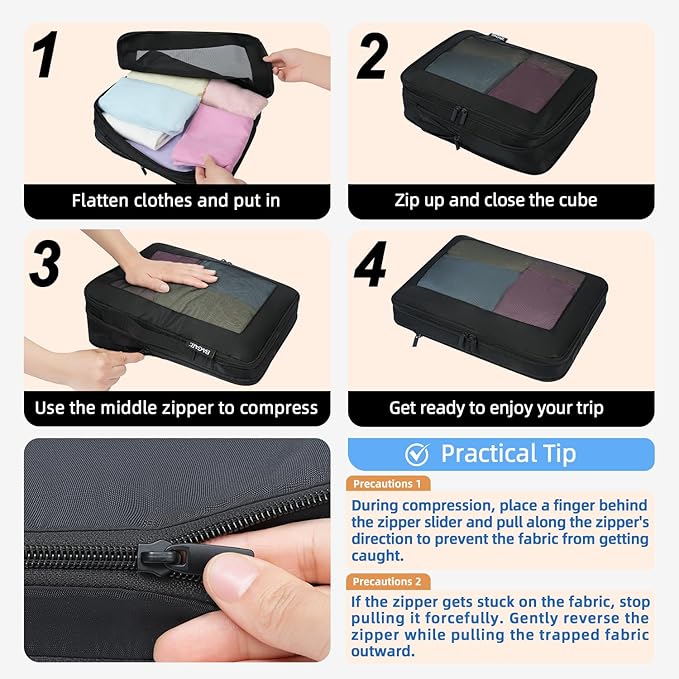 1

Flatten clothes and put in

2

Zip up and close the cube

3

BAGAIL

Use the middle zipper to compress

4

Get ready to enjoy your trip

Practical Tip

Precautions 1

During compression, place a finger behind the zipper slider and pull along the zipper's direction to prevent the fabric from getting caught.

Precautions 2

If the zipper gets stuck on the fabric, stop pulling it forcefully. Gently reverse the zipper while pulling the trapped fabric outward.