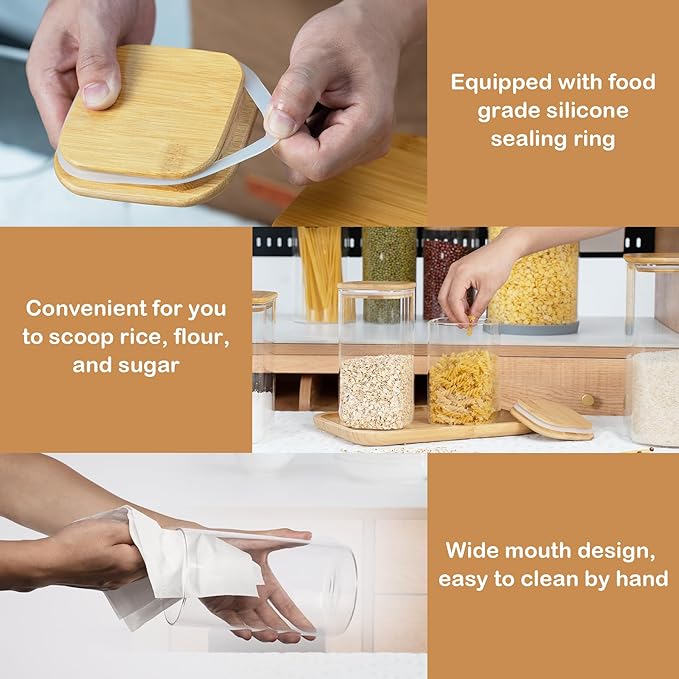 Equipped with food grade silicone sealing ring

Convenient for you to scoop rice, flour, and sugar

Wide mouth design, easy to clean by hand