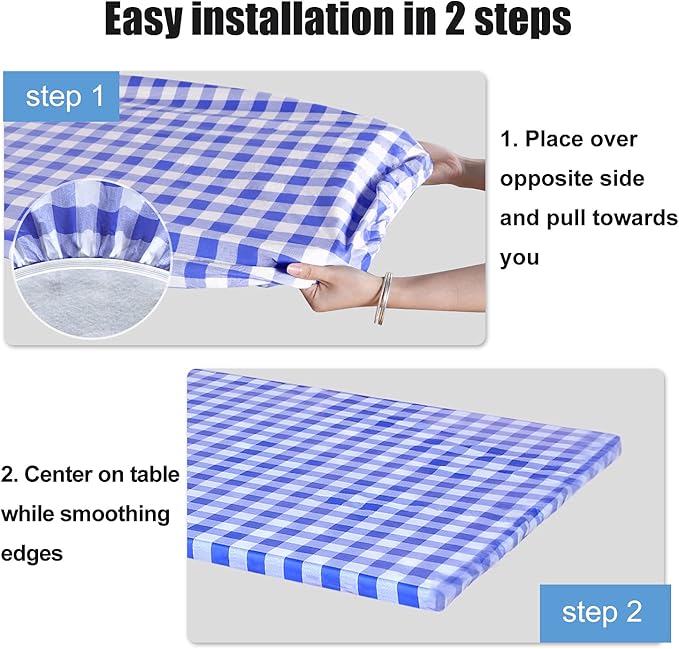 Easy installation in 2 steps

step 1

1. Place over opposite side and pull towards you

2. Center on table while smoothing edges

step 2