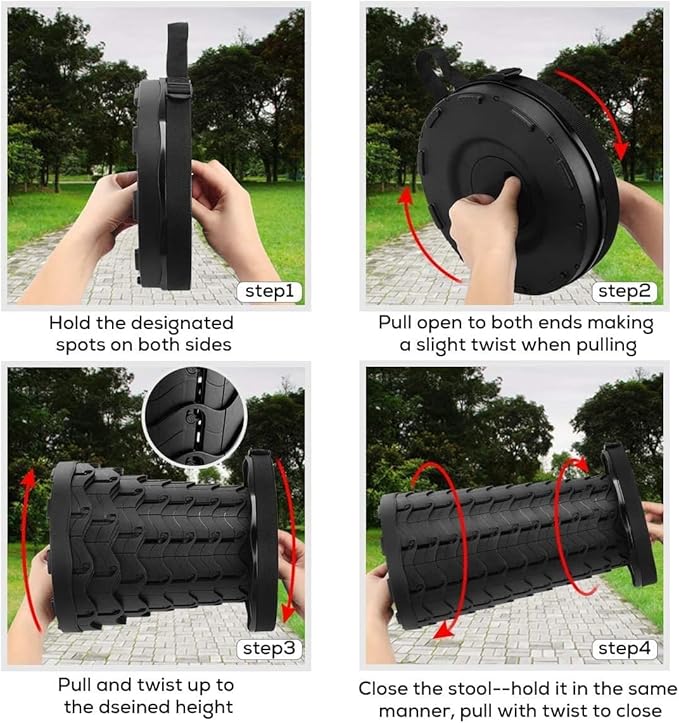 step1

Hold the designated spots on both sides

step2

Pull open to both ends making a slight twist when pulling

step3

Pull and twist up to the dseined height

step4

Close the stool--hold it in the same manner, pull with twist to close