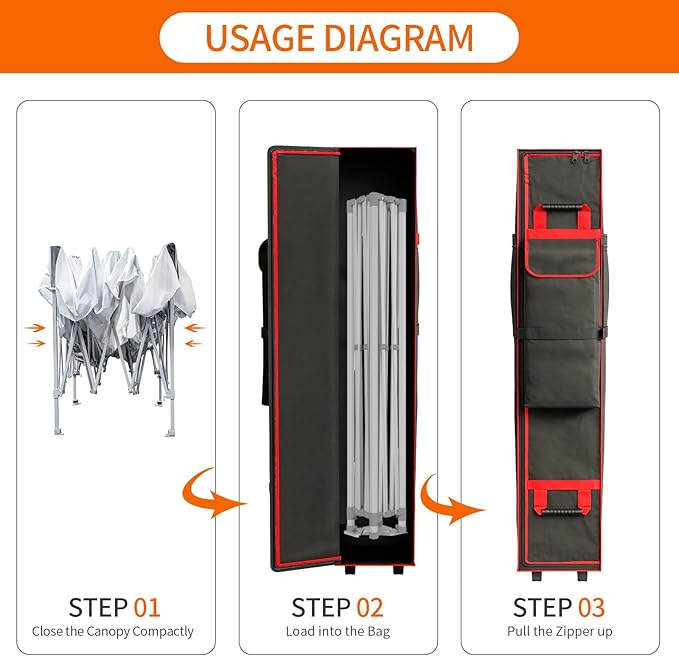 USAGE DIAGRAM

STEP 01
Close the Canopy Compactly

STEP 02
Load into the Bag

STEP 03
Pull the Zipper up