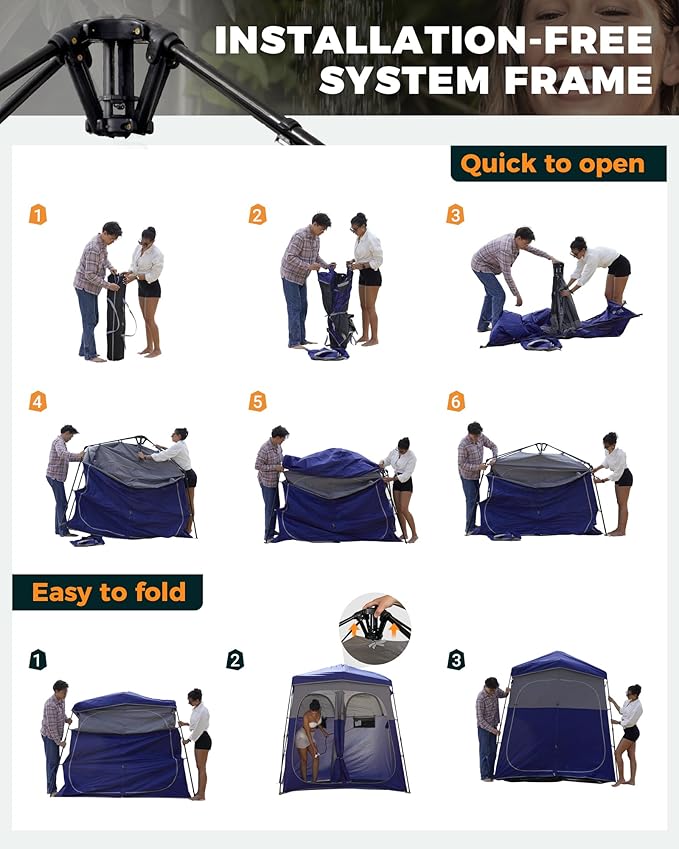 INSTALLATION-FREE SYSTEM FRAME

Quick to open

1

2

3

4

5

6

Easy to fold

1

2

3