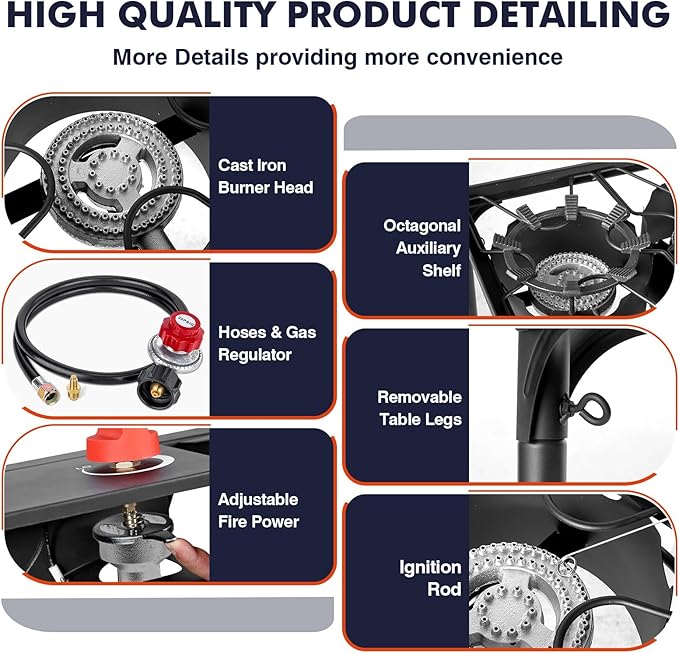 HIGH QUALITY PRODUCT DETAILING

More Details providing more convenience

Cast Iron Burner Head

Hoses & Gas Regulator

Adjustable Fire Power

Octagonal Auxiliary Shelf

Removable Table Legs

Ignition Rod