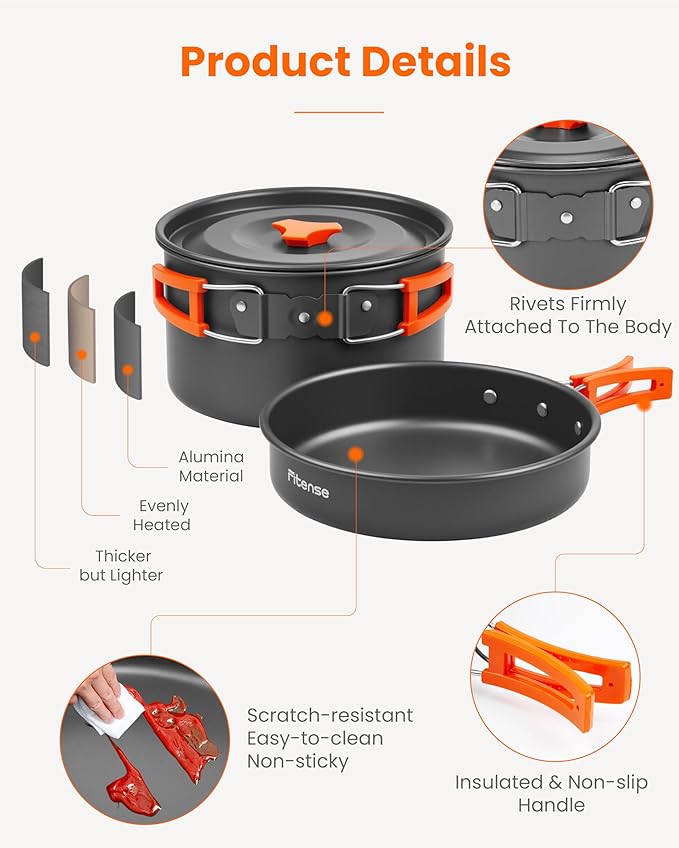 Product Details

Rivets Firmly Attached To The Body

Alumina Material

Evenly Heated

Thicker but Lighter

Fitense

Scratch-resistant
Easy-to-clean
Non-sticky

Insulated & Non-slip Handle