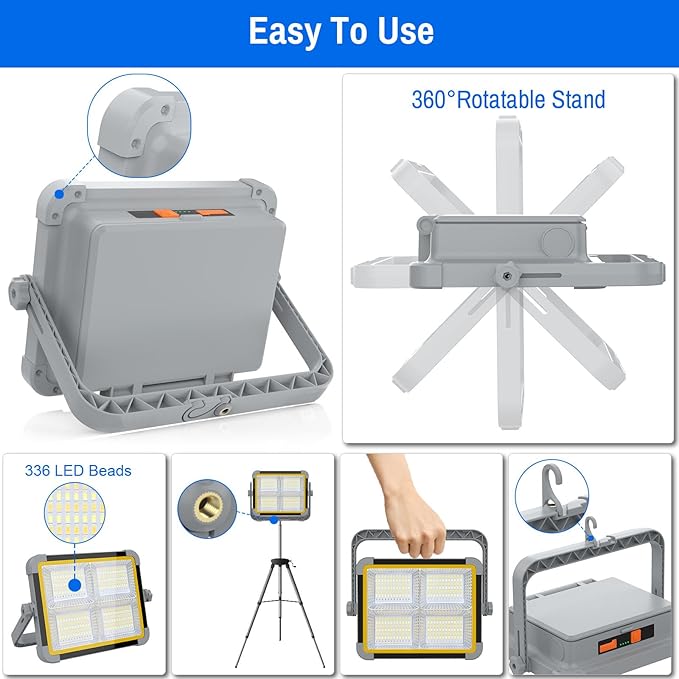 Easy To Use

360°Rotatable Stand

336 LED Beads