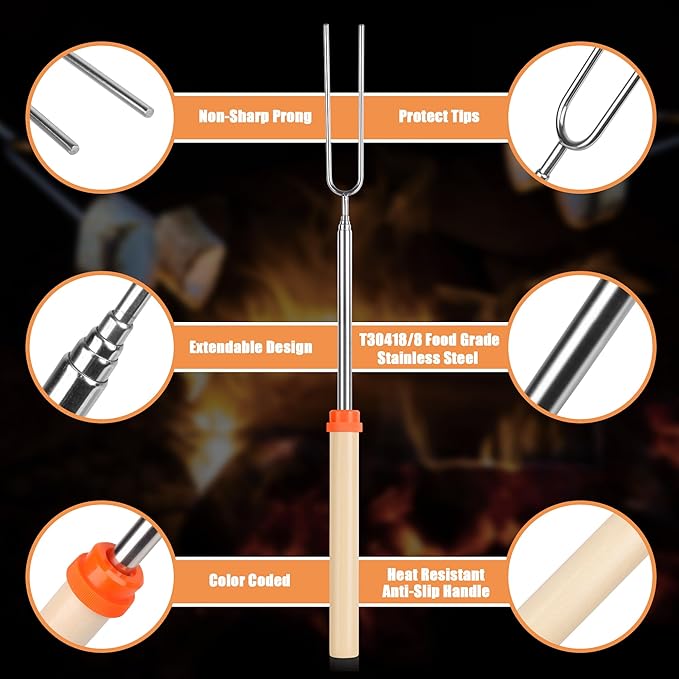 Non-Sharp Prong

Protect Tips

Extendable Design

T30418/8 Food Grade Stainless Steel

Color Coded

Heat Resistant Anti-Slip Handle