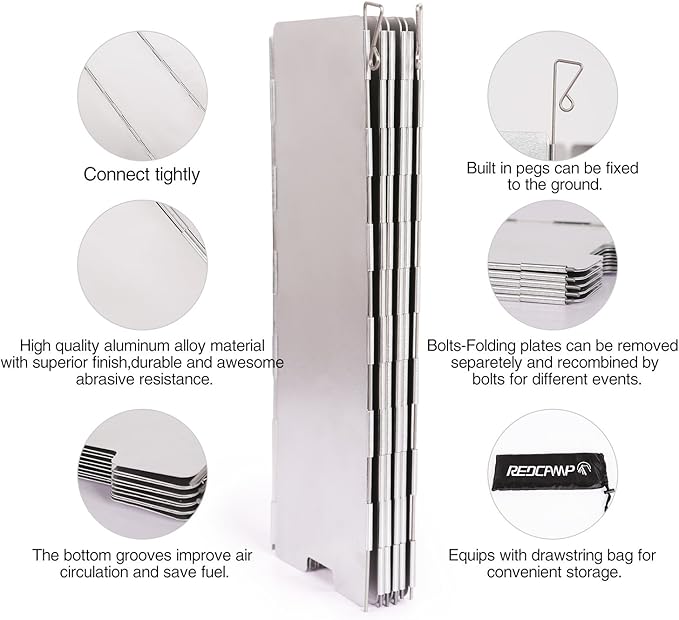 Connect tightly

High quality aluminum alloy material with superior finish,durable and awesome abrasive resistance.

The bottom grooves improve air circulation and save fuel.

Built in pegs can be fixed to the ground.

Bolts-Folding plates can be removed separetely and recombined by bolts for different events.

REDCAMP

Equips with drawstring bag for convenient storage.