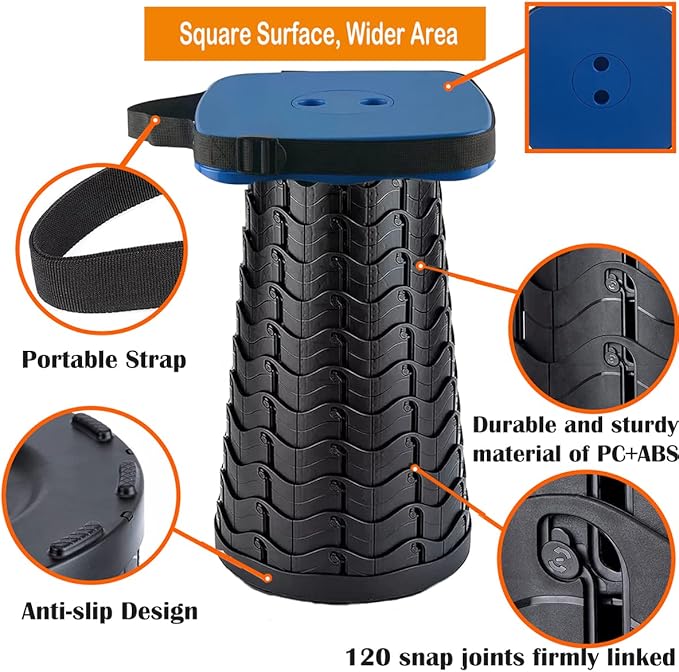 Square Surface, Wider Area

Portable Strap

Durable and sturdy material of PC+ABS

Anti-slip Design

120 snap joints firmly linked