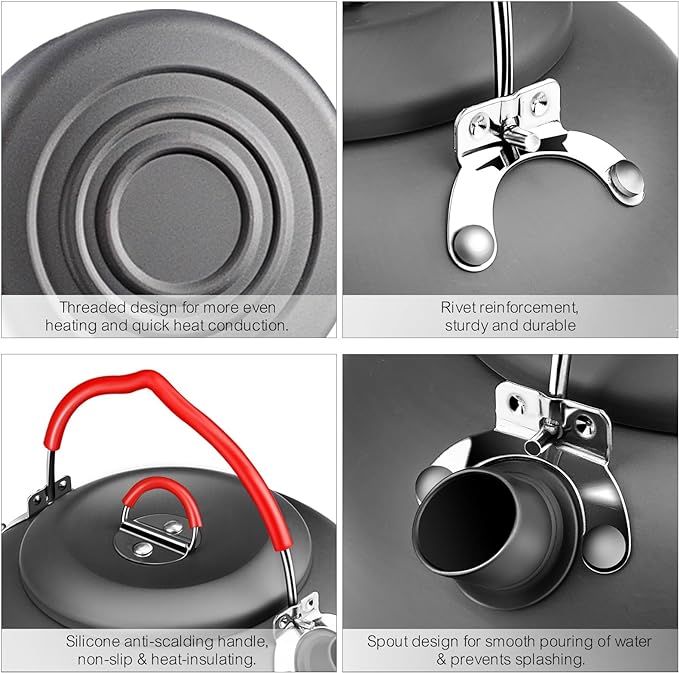 Threaded design for more even heating and quick heat conduction.

Rivet reinforcement, sturdy and durable

Silicone anti-scalding handle, non-slip & heat-insulating.

Spout design for smooth pouring of water & prevents splashing.