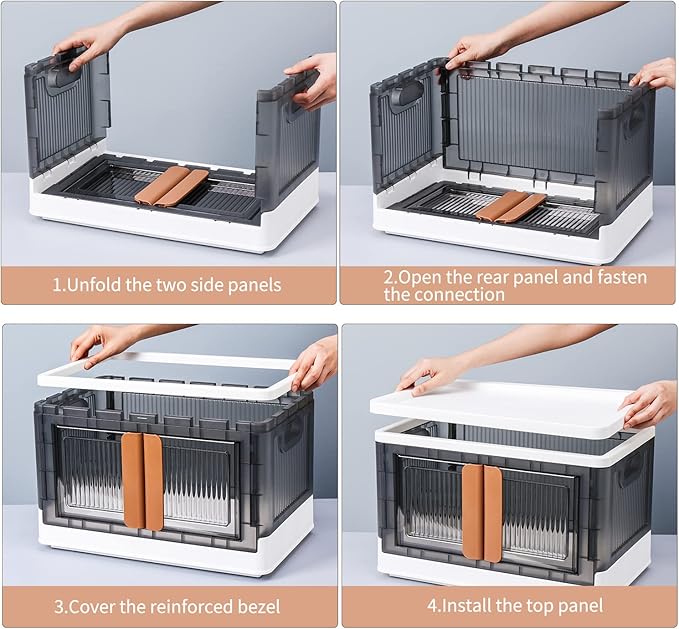 1.Unfold the two side panels

2.Open the rear panel and fasten the connection

3.Cover the reinforced bezel

4.Install the top panel