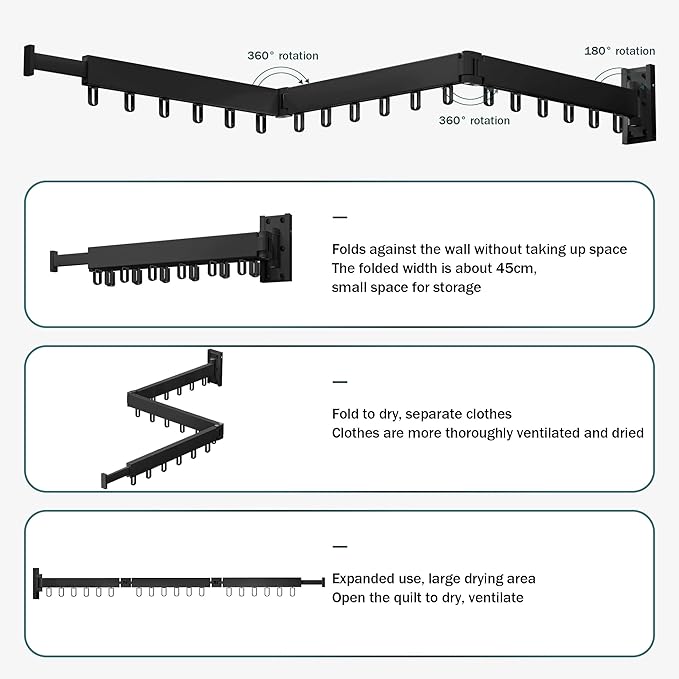 360° rotation

180° rotation

360° rotation

—

Folds against the wall without taking up space
The folded width is about 45cm,
small space for storage

—

Fold to dry, separate clothes
Clothes are more thoroughly ventilated and dried

—

Expanded use, large drying area
Open the quilt to dry, ventilate