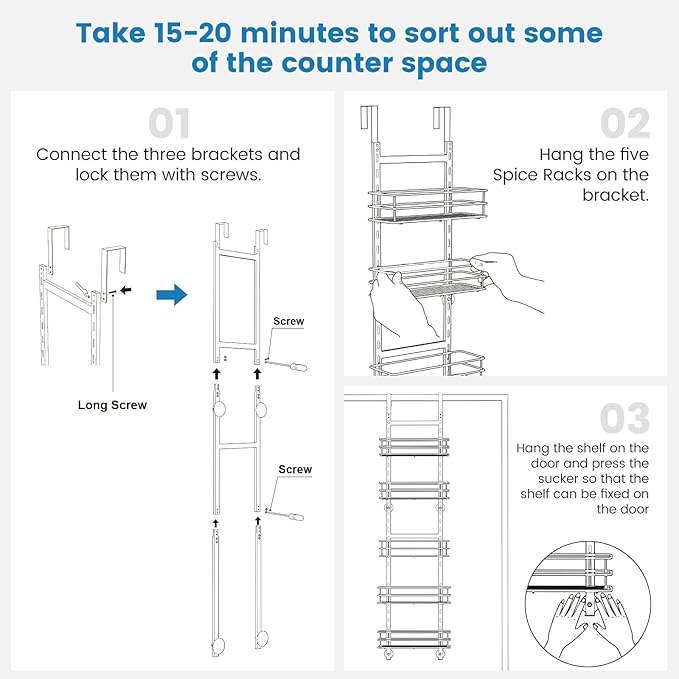 Take 15-20 minutes to sort out some of the counter space

01

Connect the three brackets and lock them with screws.

Long Screw

Screw

Screw

02

Hang the five Spice Racks on the bracket.

03

Hang the shelf on the door and press the sucker so that the shelf can be fixed on the door