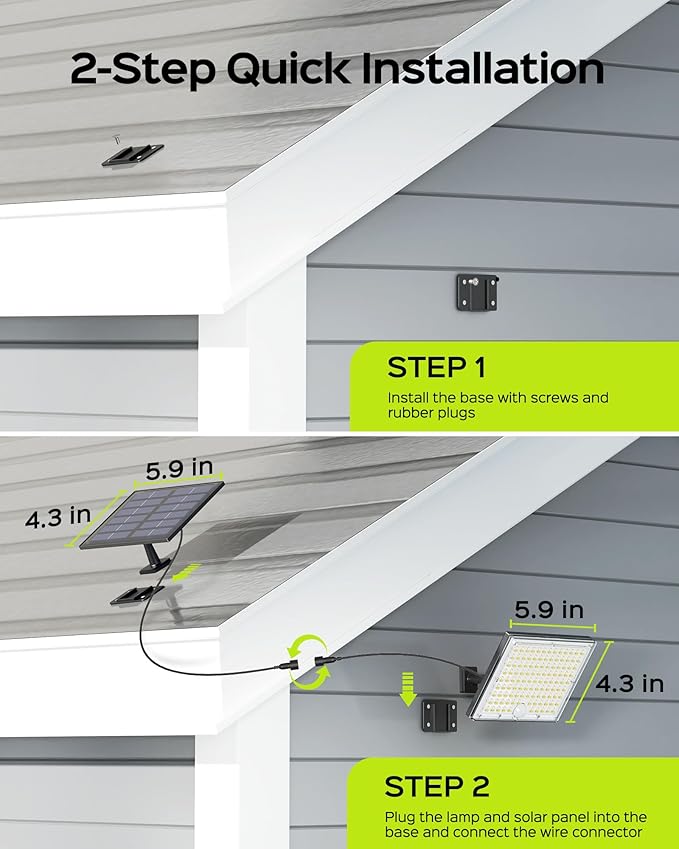 2-Step Quick Installation

STEP 1

Install the base with screws and rubber plugs

5.9 in

4.3 in

5.9 in

4.3 in

STEP 2

Plug the lamp and solar panel into the base and connect the wire connector