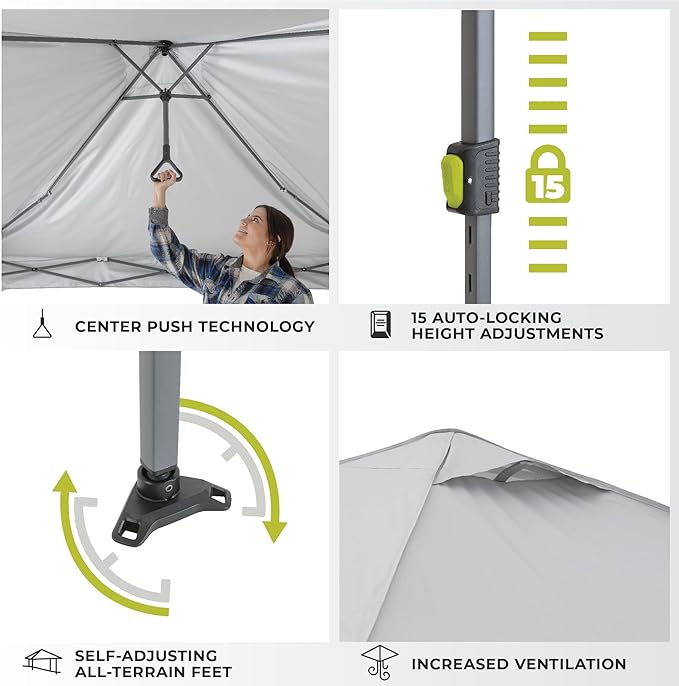 15

CENTER PUSH TECHNOLOGY

15 AUTO-LOCKING HEIGHT ADJUSTMENTS

SELF-ADJUSTING ALL-TERRAIN FEET

INCREASED VENTILATION