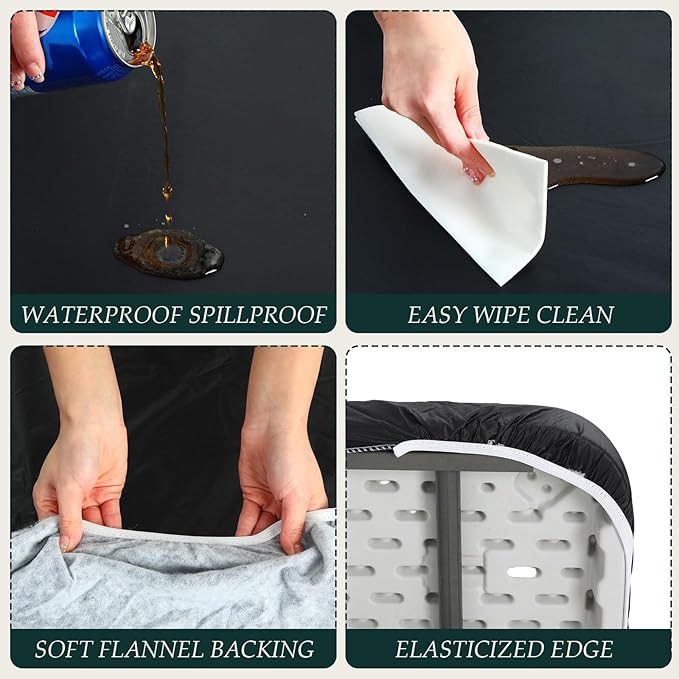 WATERPROOF SPILLPROOF

EASY WIPE CLEAN

SOFT FLANNEL BACKING

ELASTICIZED EDGE