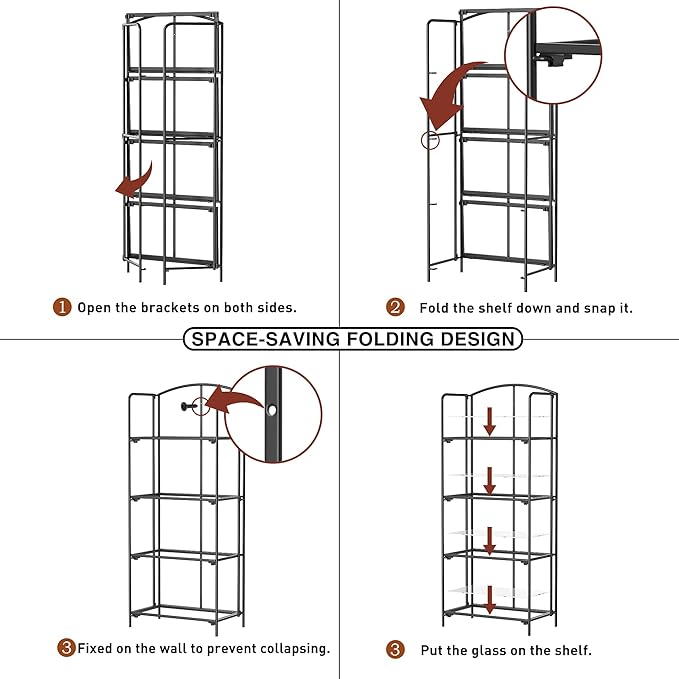 1 Open the brackets on both sides.

2 Fold the shelf down and snap it.

SPACE-SAVING FOLDING DESIGN

3 Fixed on the wall to prevent collapsing.

3 Put the glass on the shelf.