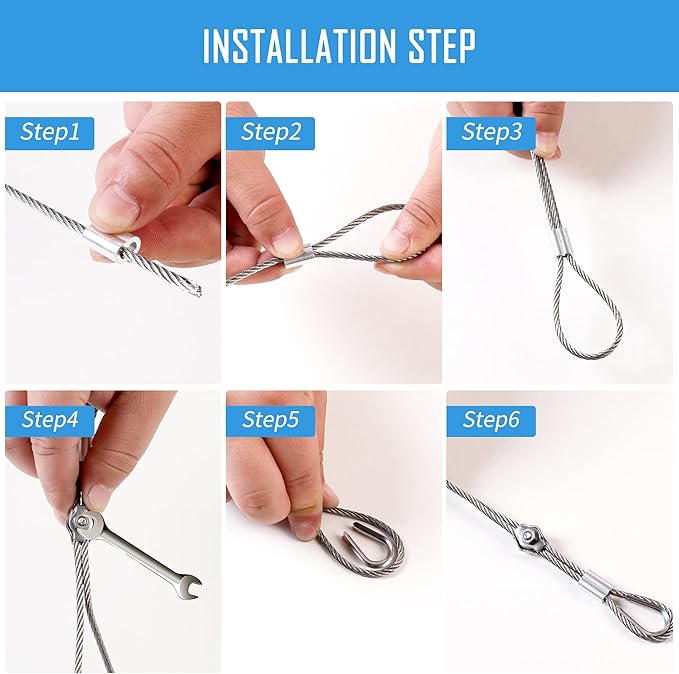 INSTALLATION STEP

Step1

Step2

Step3

Step4

Step5

Step6