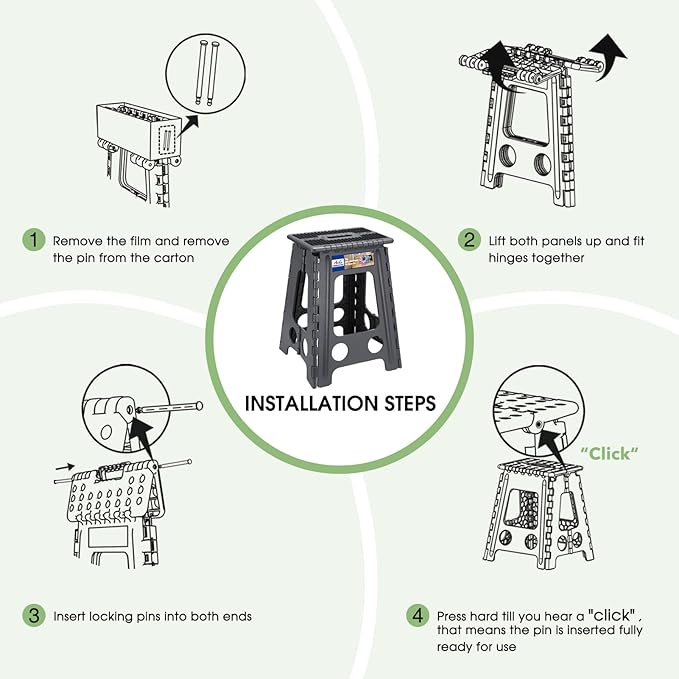 1 Remove the film and remove the pin from the carton

2 Lift both panels up and fit hinges together

INSTALLATION STEPS

"Click"

3 Insert locking pins into both ends

4 Press hard till you hear a "click", that means the pin is inserted fully ready for use