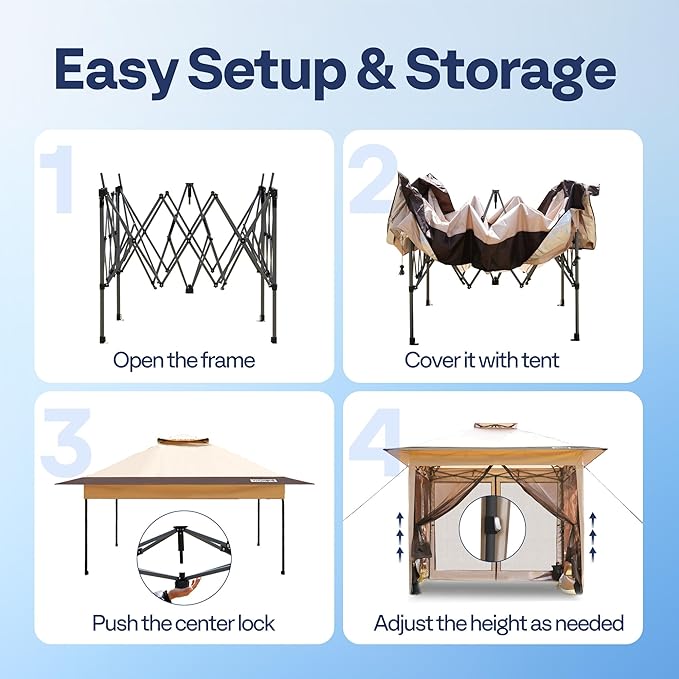 Easy Setup & Storage

1

Open the frame

2

Cover it with tent

3

Push the center lock

4

Adjust the height as needed