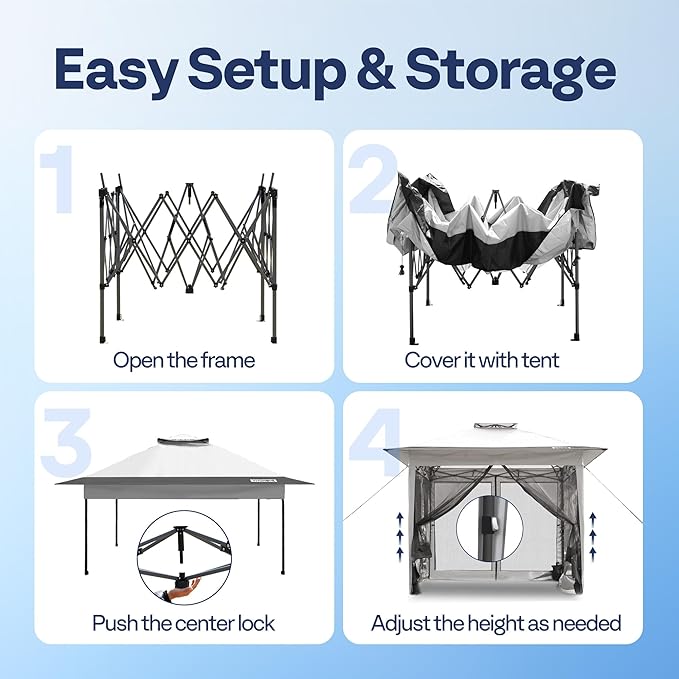 Easy Setup & Storage

1

Open the frame

2

Cover it with tent

3

Push the center lock

4

Adjust the height as needed