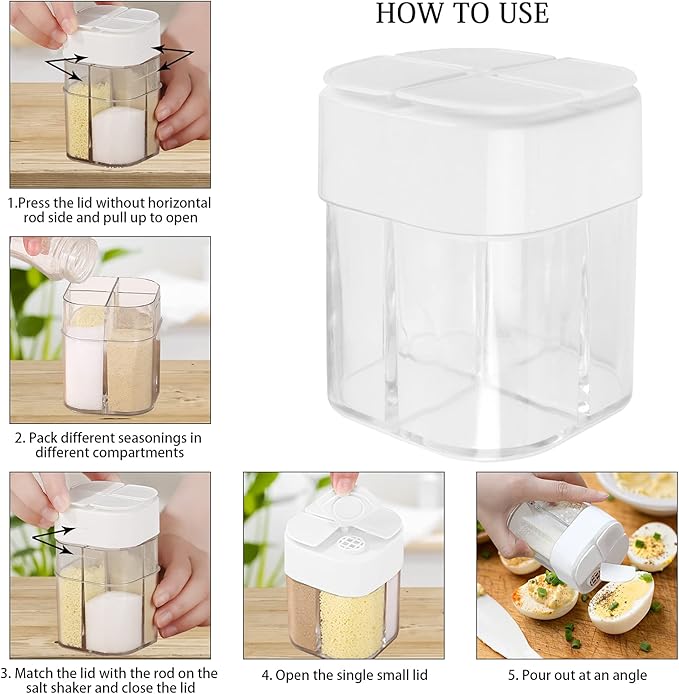 HOW TO USE

1.Press the lid without horizontal rod side and pull up to open

2. Pack different seasonings in different compartments

3. Match the lid with the rod on the salt shaker and close the lid

4. Open the single small lid

5. Pour out at an angle