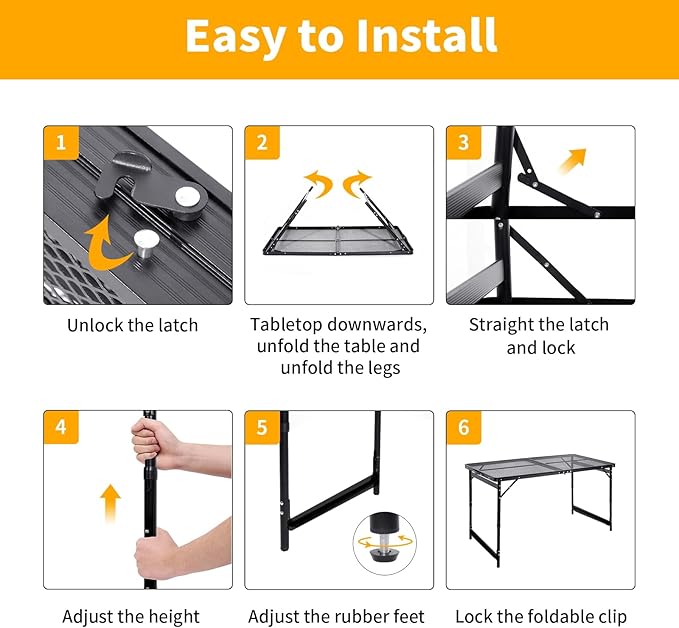 Easy to Install

1

Unlock the latch

2

Tabletop downwards, unfold the table and unfold the legs

3

Straight the latch and lock

4

Adjust the height

5

Adjust the rubber feet

6

Lock the foldable clip