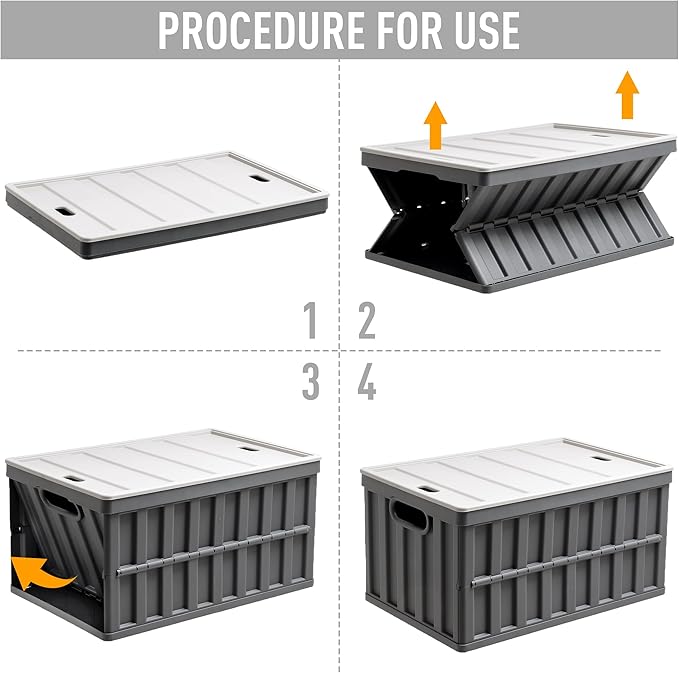 PROCEDURE FOR USE

1 2

3 4