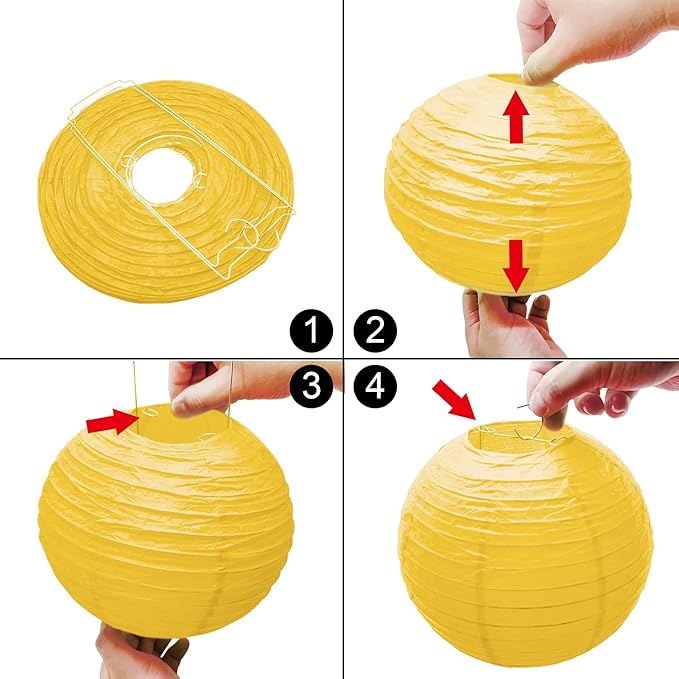 1
2
3
4