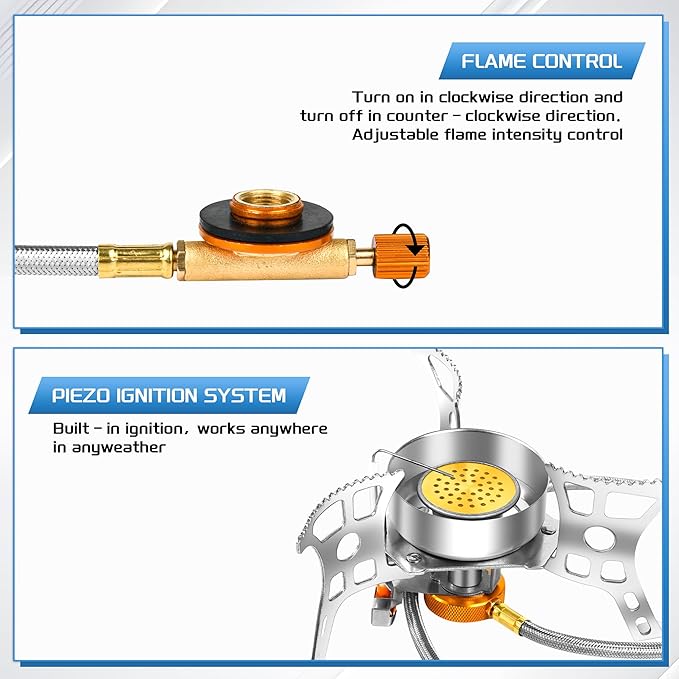 FLAME CONTROL

Turn on in clockwise direction and turn off in counter - clockwise direction. Adjustable flame intensity control

PIEZO IGNITION SYSTEM

Built - in ignition, works anywhere in anyweather