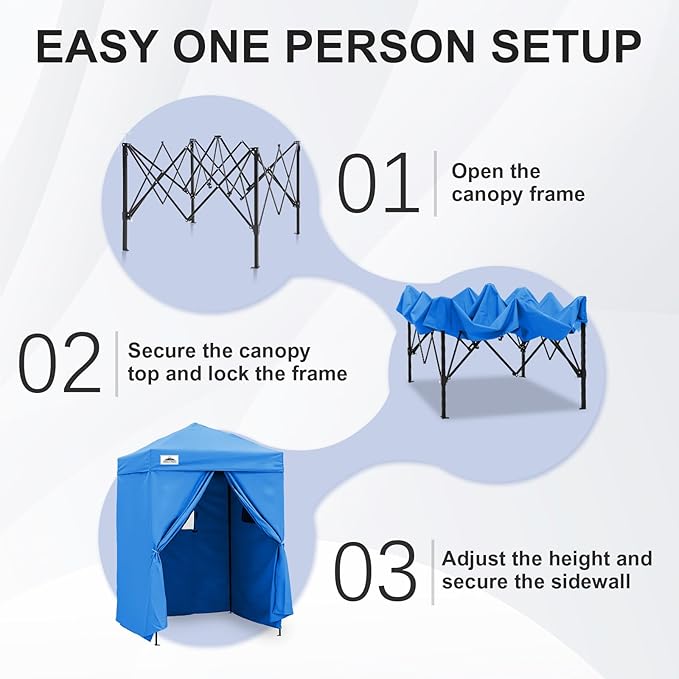 EASY ONE PERSON SETUP

01 Open the canopy frame

02 Secure the canopy top and lock the frame

03 Adjust the height and secure the sidewall