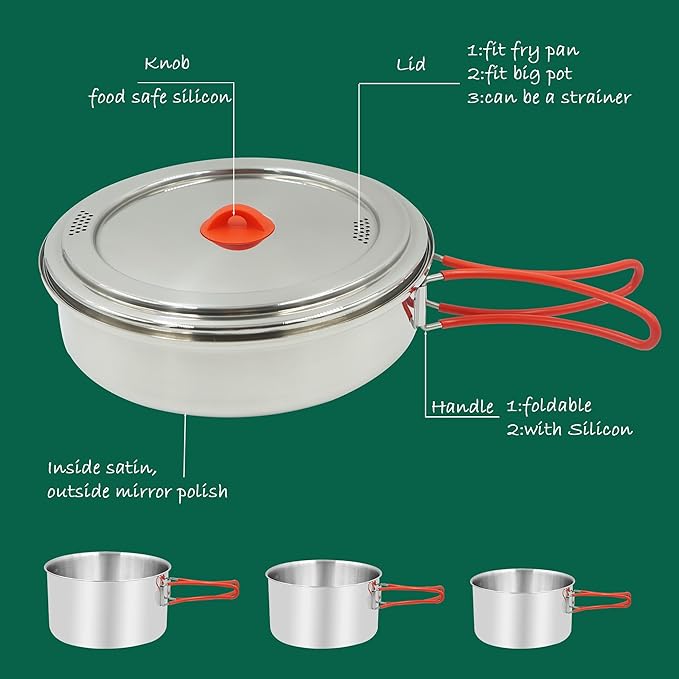 Knob
food safe silicon

Lid

1:fit fry pan
2:fit big pot
3:can be a strainer

Handle 1:foldable
2:with Silicon

Inside satin,
outside mirror polish