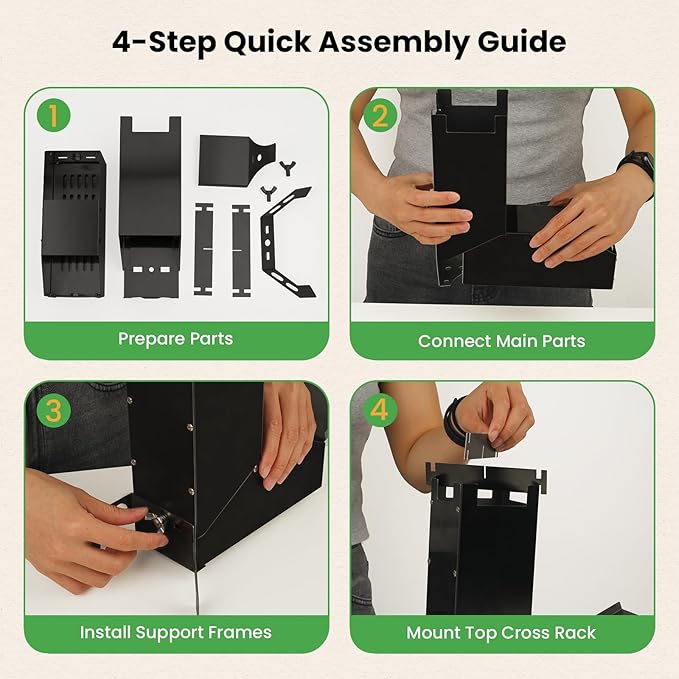 4-Step Quick Assembly Guide

1

Prepare Parts

2

Connect Main Parts

3

Install Support Frames

4

Mount Top Cross Rack