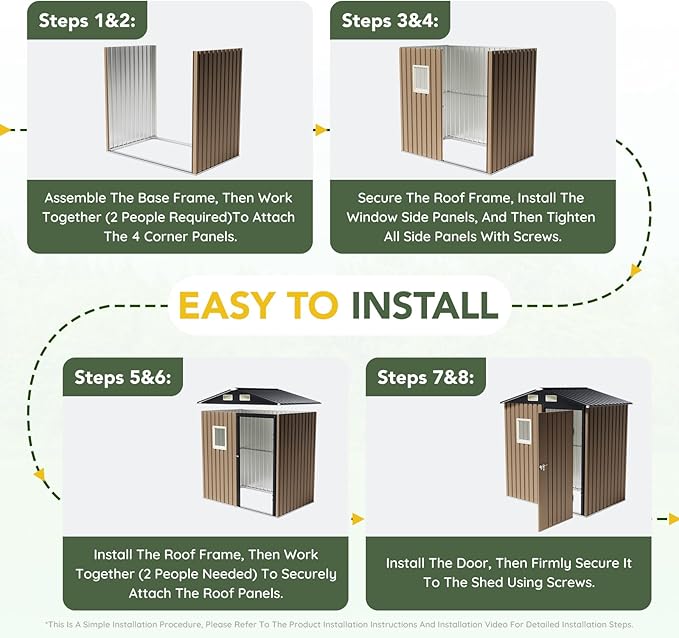 Steps 1&2:

Assemble The Base Frame, Then Work Together (2 People Required)To Attach The 4 Corner Panels.

Steps 3&4:

Secure The Roof Frame, Install The Window Side Panels, And Then Tighten All Side Panels With Screws.

EASY TO INSTALL

Steps 5&6:

Install The Roof Frame, Then Work Together (2 People Needed) To Securely Attach The Roof Panels.

Steps 7&8:

Install The Door, Then Firmly Secure It To The Shed Using Screws.

*This Is A Simple Installation Procedure, Please Refer To The Product Installation Instructions And Installation Video For Detailed Installation Steps.