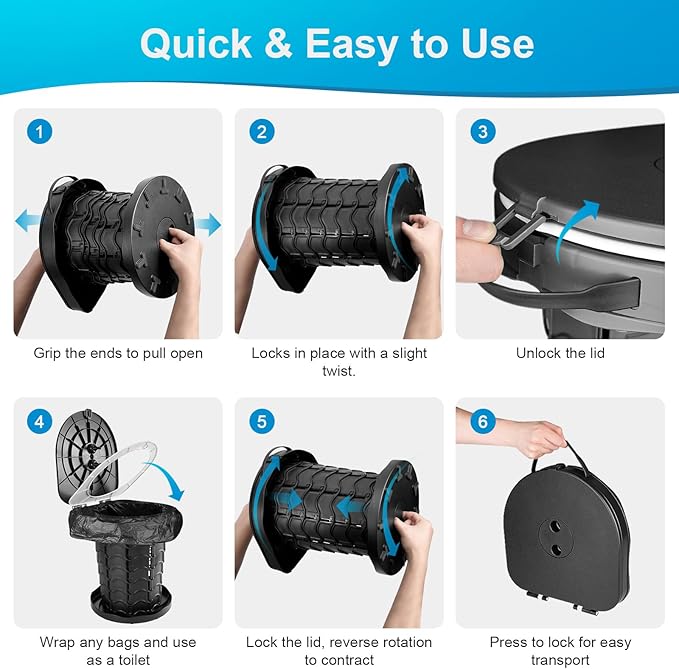 Quick & Easy to Use

1

Grip the ends to pull open

2

Locks in place with a slight twist.

3

Unlock the lid

4

Wrap any bags and use as a toilet

5

Lock the lid, reverse rotation to contract

6

Press to lock for easy transport