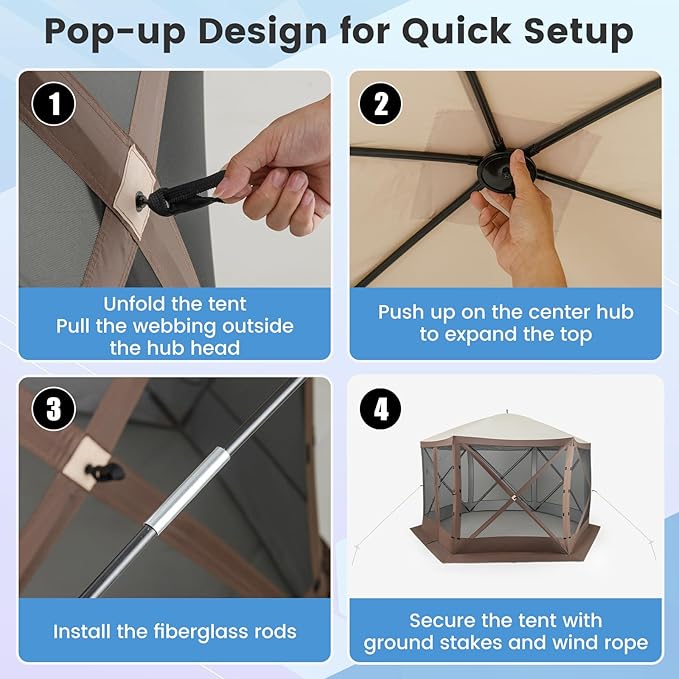 Pop-up Design for Quick Setup

1

Unfold the tent
Pull the webbing outside the hub head

2

Push up on the center hub to expand the top

3

Install the fiberglass rods

4

Secure the tent with ground stakes and wind rope